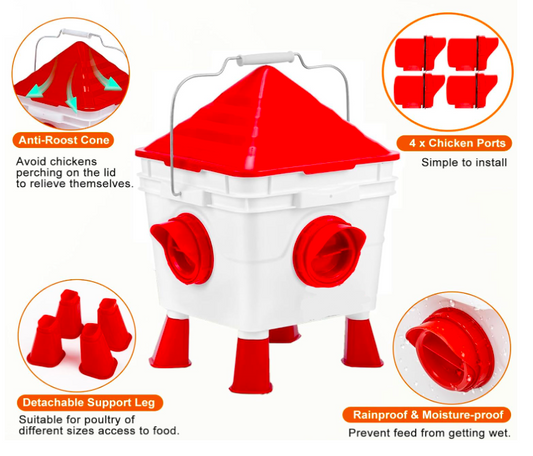 Anti-Roost Cone

Avoid chickens perching on the lid to relieve themselves.

4 x Chicken Ports

Simple to install

Detachable Support Leg

Suitable for poultry of different sizes access to food.

Rainproof & Moisture-proof

Prevent feed from getting wet.