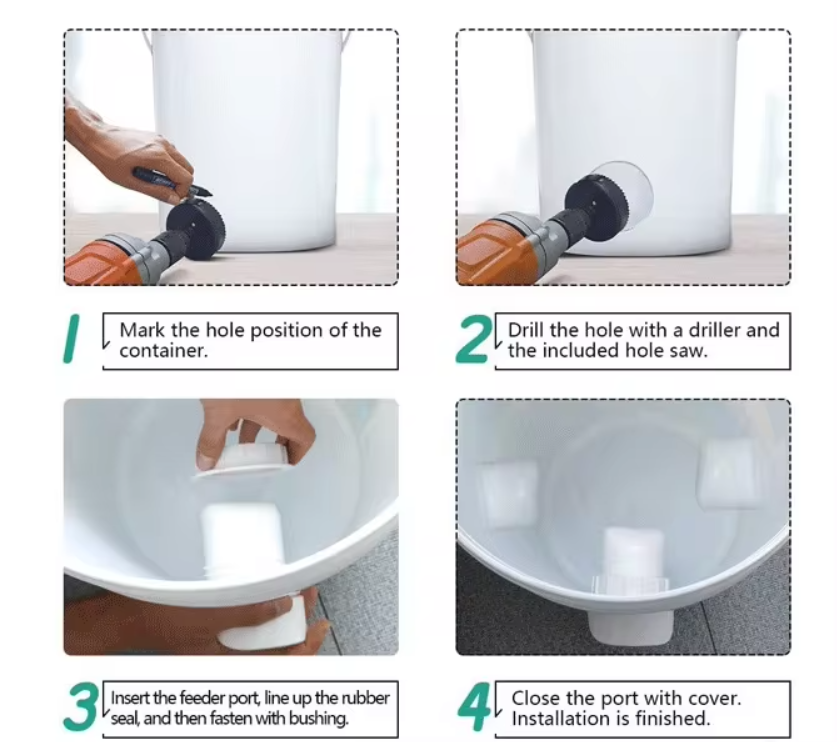 1 Mark the hole position of the container.

2 Drill the hole with a driller and the included hole saw.

3 Insert the feeder port, line up the rubber seal, and then fasten with bushing.

4 Close the port with cover. Installation is finished.