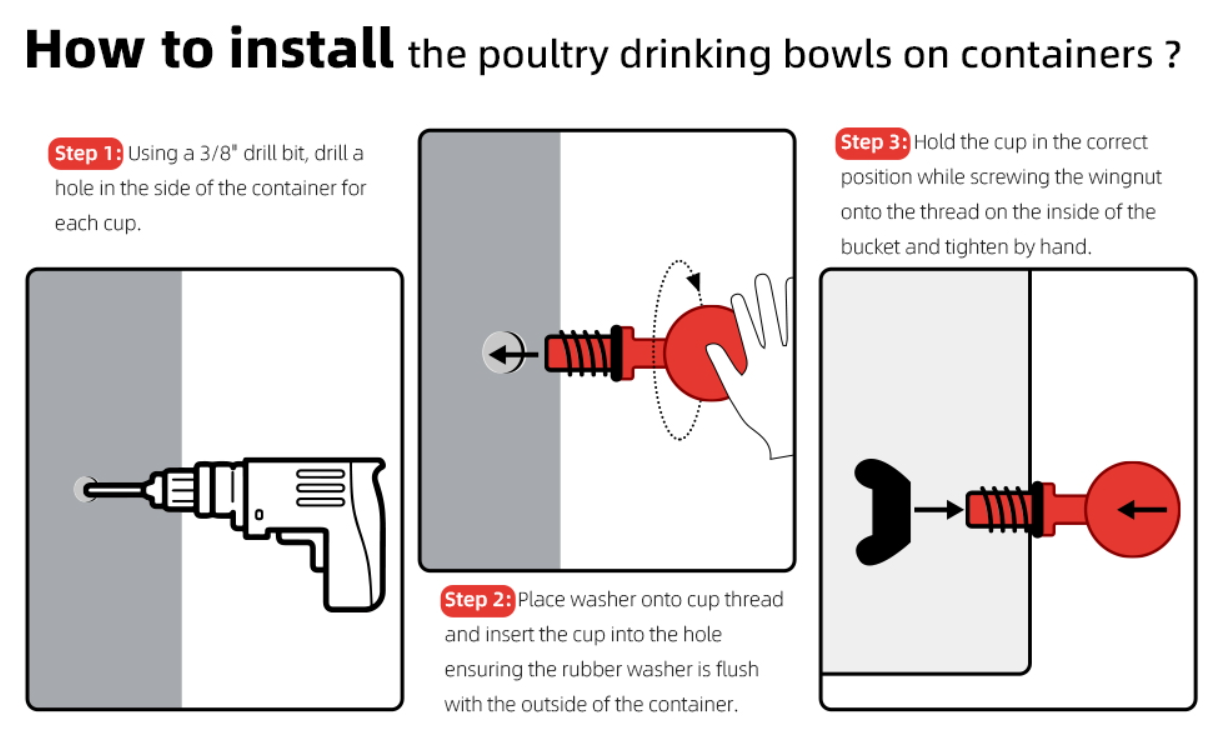 How to install the poultry drinking bowls on containers ?

Step 1: Using a 3/8" drill bit, drill a hole in the side of the container for each cup.

Step 2: Place washer onto cup thread and insert the cup into the hole ensuring the rubber washer is flush with the outside of the container.

Step 3: Hold the cup in the correct position while screwing the wingnut onto the thread on the inside of the bucket and tighten by hand.